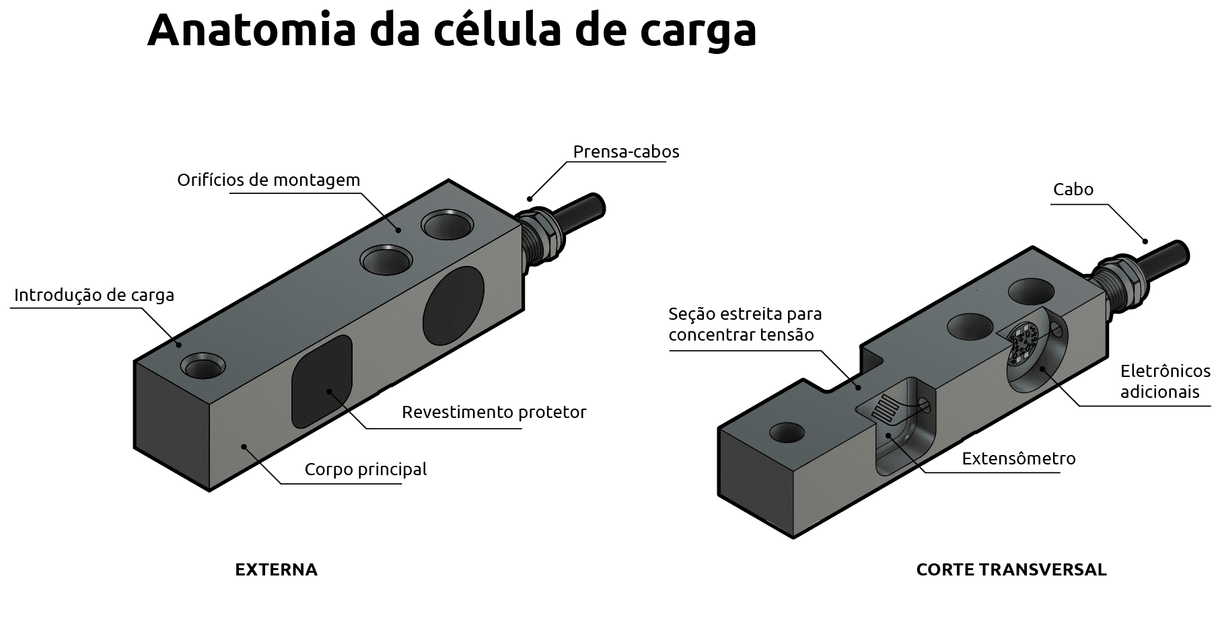 Anatomia da célula de carga

Prensa-cabos

Orifícios de montagem

Introdução de carga

Revestimento protetor

Corpo principal

EXTERNA

Cabo

Seção estreita para concentrar tensão

Eletrônicos adicionais

Extensômetro

CORTE TRANSVERSAL