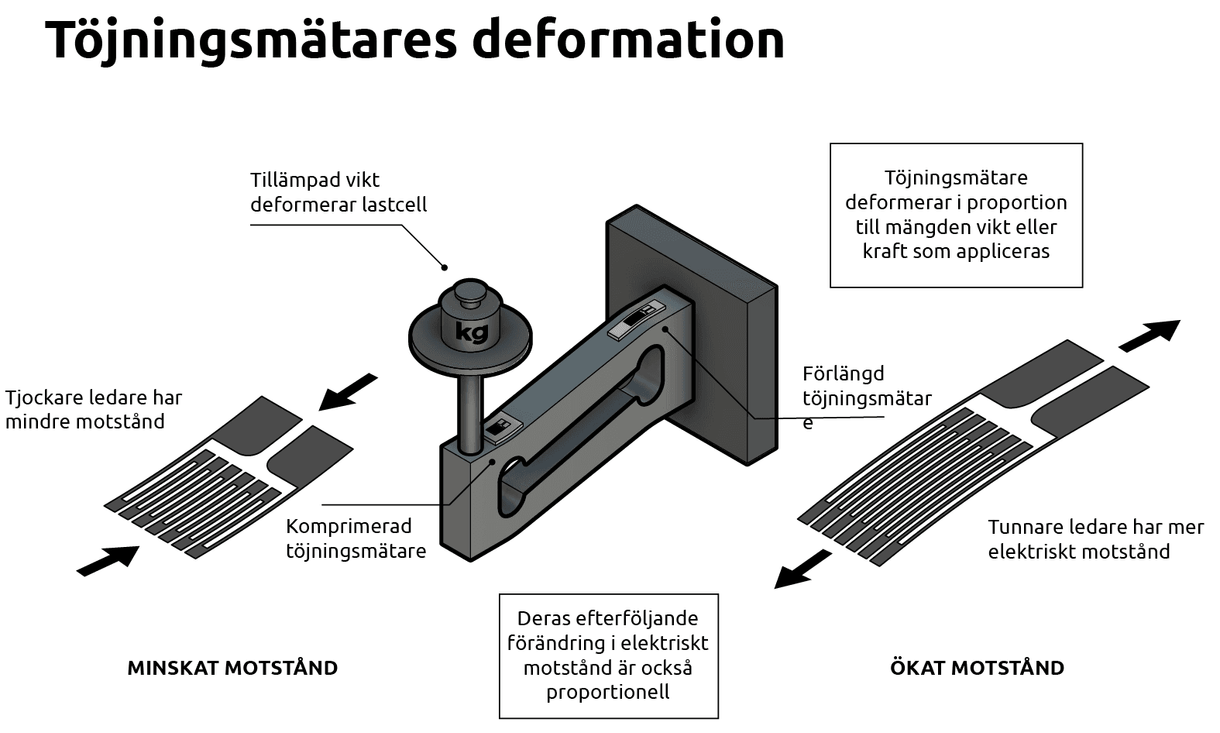 Töjningsmätares deformation

Tillämpad vikt deformerar lastcell

Töjningsmätare deformerar i proportion till mängden vikt eller kraft som appliceras

kg

Tjockare ledare har mindre motstånd

Förlängd töjningsmätar e

Komprimerad töjningsmätare

Tunnare ledare har mer elektriskt motstånd

Deras efterföljande förändring i elektriskt motstånd är också proportionell

MINSKAT MOTSTÅND

ÖKAT MOTSTÅND