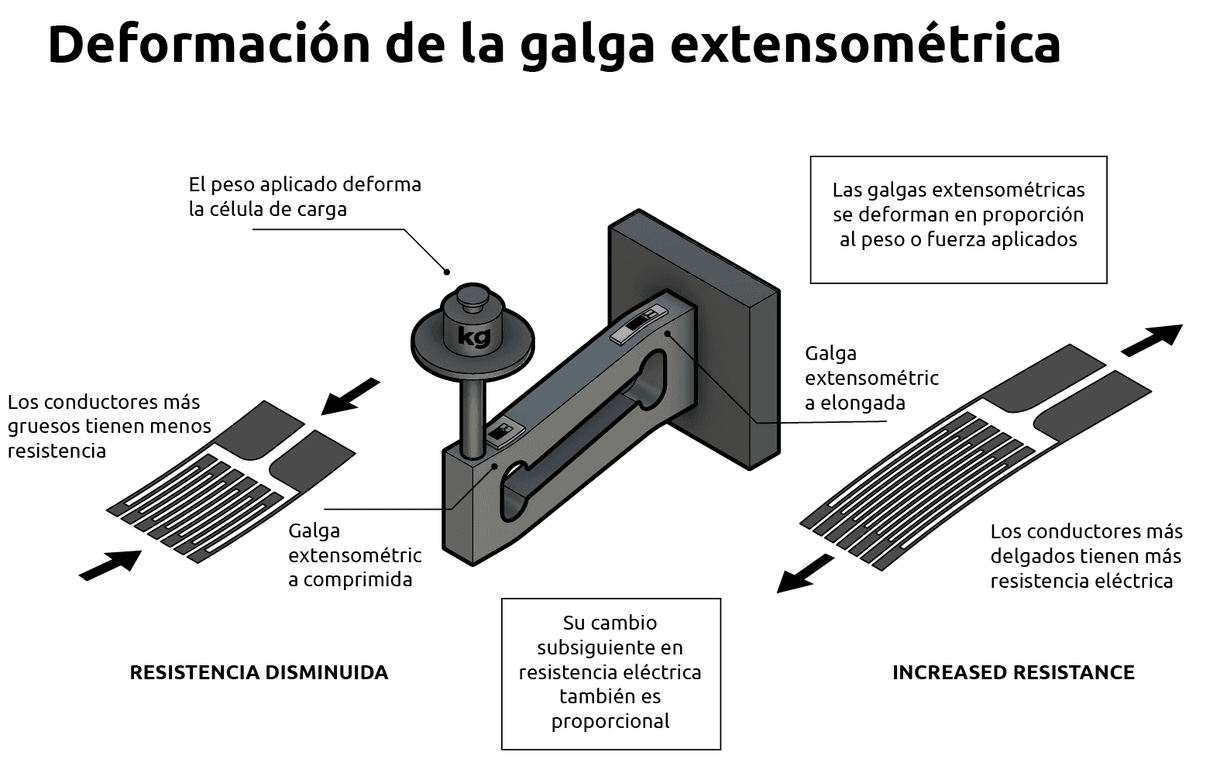 Deformación de la galga extensométrica

El peso aplicado deforma la célula de carga

Las galgas extensométricas se deforman en proporción al peso o fuerza aplicados

kg

Galga extensométric a elongada

Los conductores más gruesos tienen menos resistencia

Galga extensométric a comprimida

Los conductores más delgados tienen más resistencia eléctrica

Su cambio subsiguiente en resistencia eléctrica también es proporcional

RESISTENCIA DISMINUIDA

INCREASED RESISTANCE