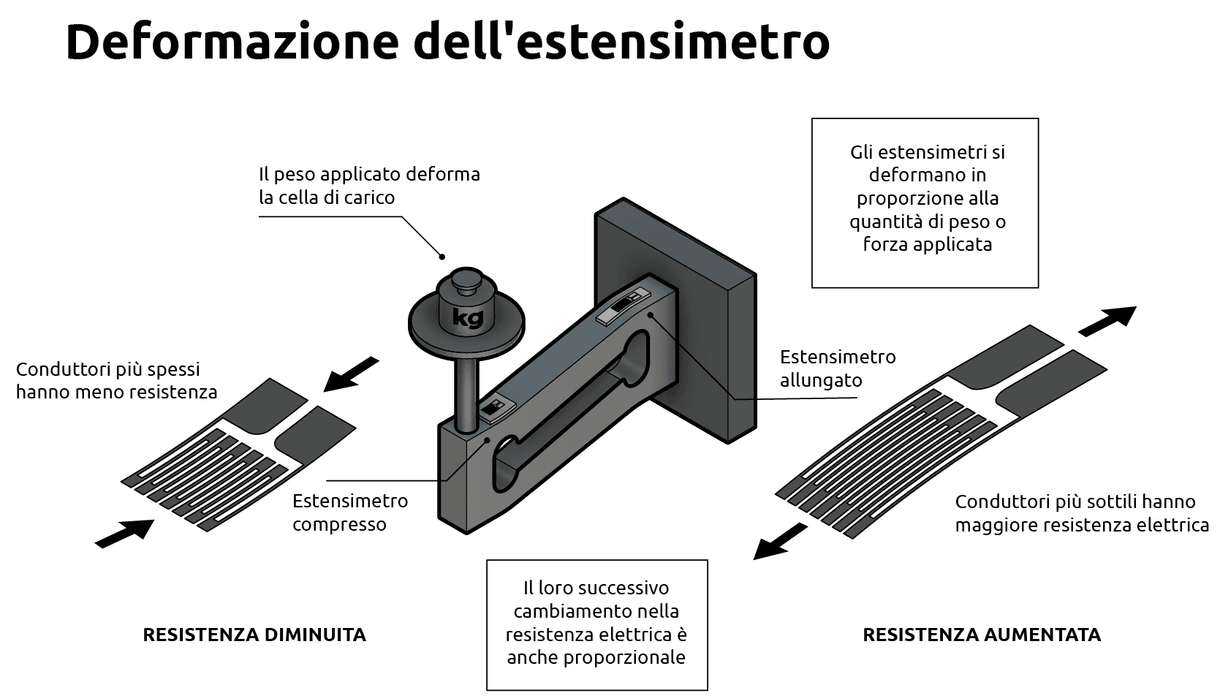 Deformazione dell'estensimetro

Il peso applicato deforma la cella di carico

Gli estensimetri si deformano in proporzione alla quantità di peso o forza applicata

kg

Conduttori più spessi hanno meno resistenza

Estensimetro allungato

Estensimetro compresso

Conduttori più sottili hanno maggiore resistenza elettrica

Il loro successivo cambiamento nella resistenza elettrica è anche proporzionale

RESISTENZA DIMINUITA

RESISTENZA AUMENTATA