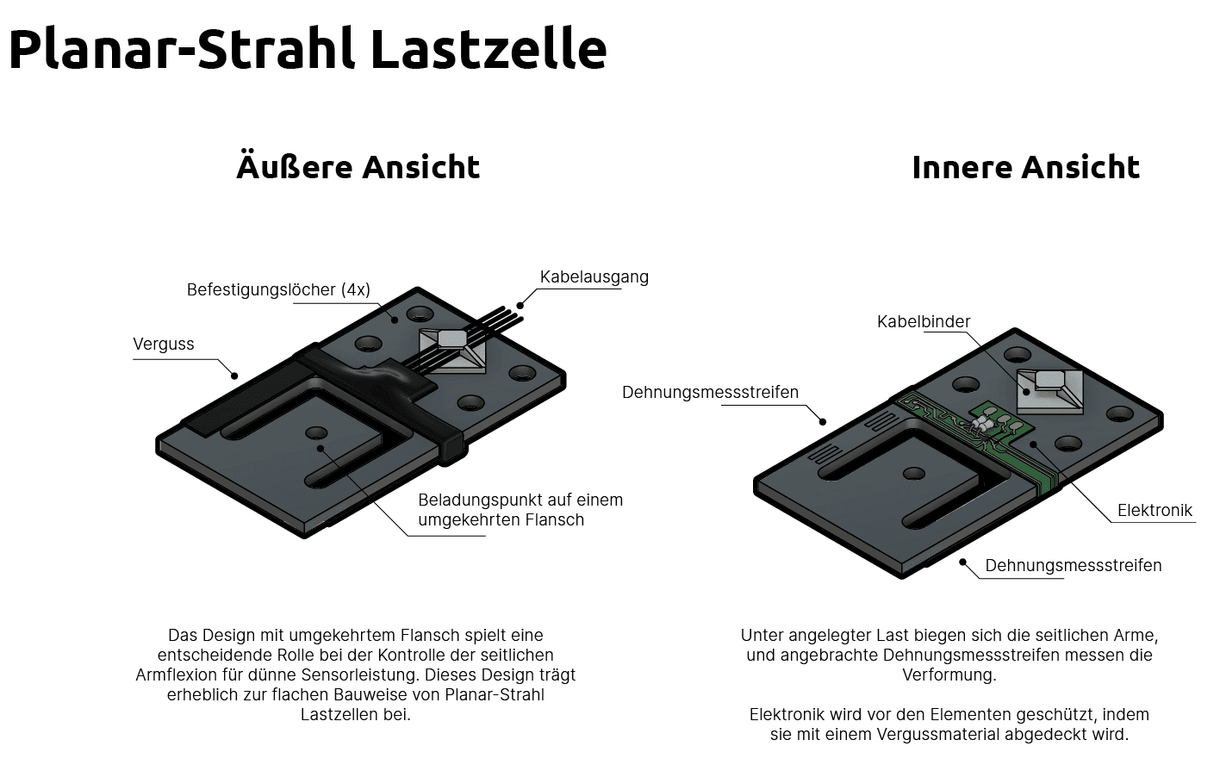 Planar-Strahl Lastzelle

Äußere Ansicht

Befestigungslöcher (4x)

Kabelausgang

Verguss

Beladungspunkt auf einem umgekehrten Flansch

Das Design mit umgekehrtem Flansch spielt eine entscheidende Rolle bei der Kontrolle der seitlichen Armflexion für dünne Sensorleistung. Dieses Design trägt erheblich zur flachen Bauweise von Planar-Strahl Lastzellen bei.

Innere Ansicht

Kabelbinder

Dehnungsmessstreifen

Elektronik

Dehnungsmessstreifen

Unter angelegter Last biegen sich die seitlichen Arme, und angebrachte Dehnungsmessstreifen messen die Verformung.

Elektronik wird vor den Elementen geschützt, indem sie mit einem Vergussmaterial abgedeckt wird.