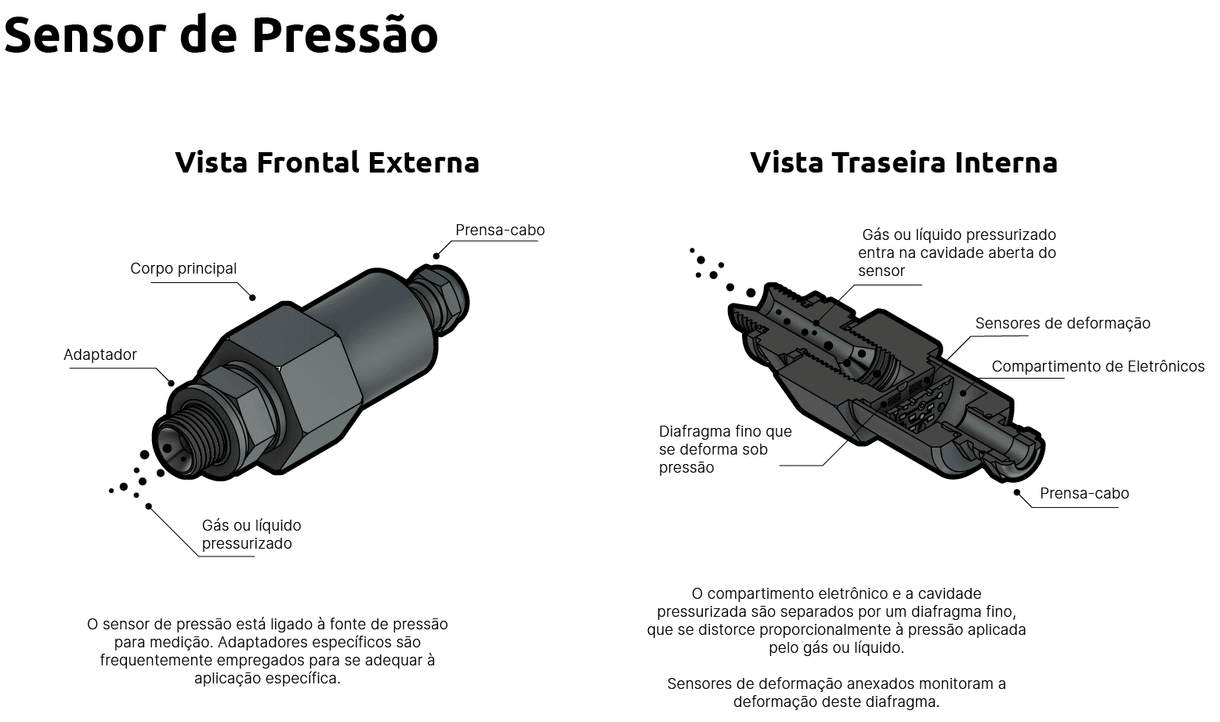 Sensor de Pressão

Vista Frontal Externa

Prensa-cabo

Corpo principal

Adaptador

Gás ou líquido pressurizado

O sensor de pressão está ligado à fonte de pressão para medição. Adaptadores específicos são frequentemente empregados para se adequar à aplicação específica.

Vista Traseira Interna

Gás ou líquido pressurizado entra na cavidade aberta do sensor

Sensores de deformação

Compartimento de Eletrônicos

Diafragma fino que se deforma sob pressão

Prensa-cabo

O compartimento eletrônico e a cavidade pressurizada são separados por um diafragma fino, que se distorce proporcionalmente à pressão aplicada pelo gás ou líquido.

Sensores de deformação anexados monitoram a deformação deste diafragma.