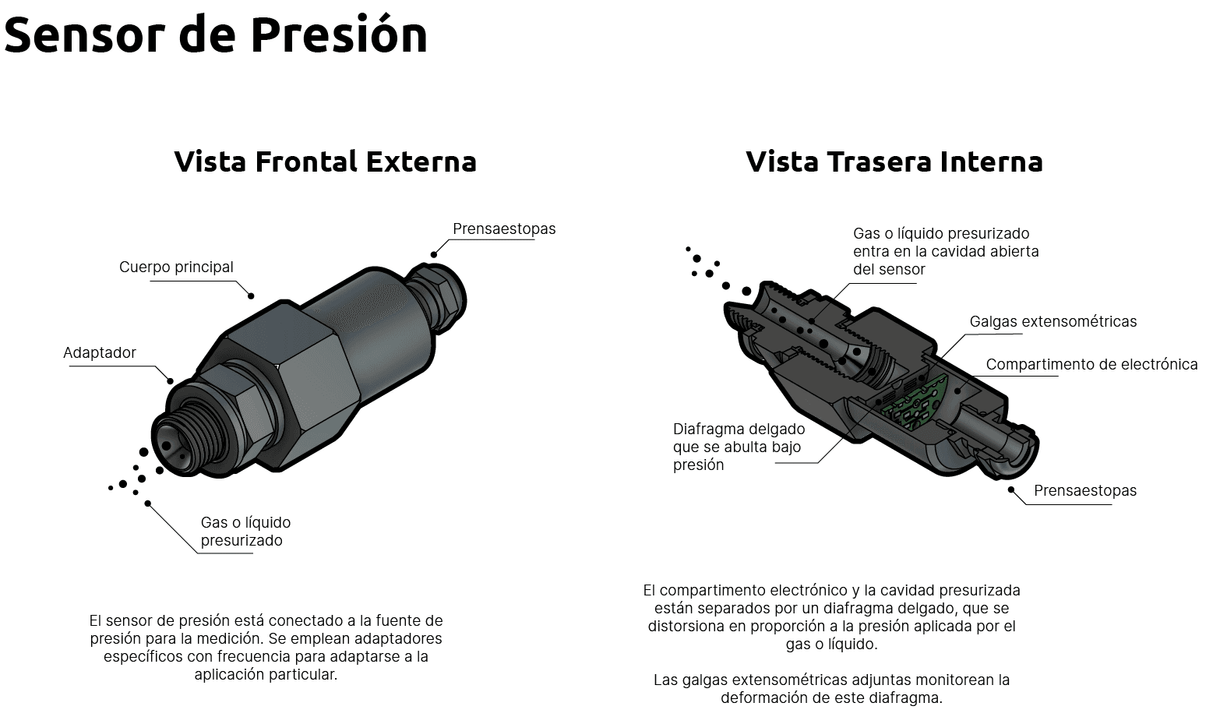 Sensor de Presión

Vista Frontal Externa

Prensaestopas

Cuerpo principal

Adaptador

Gas o líquido presurizado

El sensor de presión está conectado a la fuente de presión para la medición. Se emplean adaptadores específicos con frecuencia para adaptarse a la aplicación particular.

Vista Trasera Interna

Gas o líquido presurizado entra en la cavidad abierta del sensor

Galgas extensométricas

Compartimento de electrónica

Diafragma delgado que se abulta bajo presión

Prensaestopas

El compartimento electrónico y la cavidad presurizada están separados por un diafragma delgado, que se distorsiona en proporción a la presión aplicada por el gas o líquido.

Las galgas extensométricas adjuntas monitorean la deformación de este diafragma.