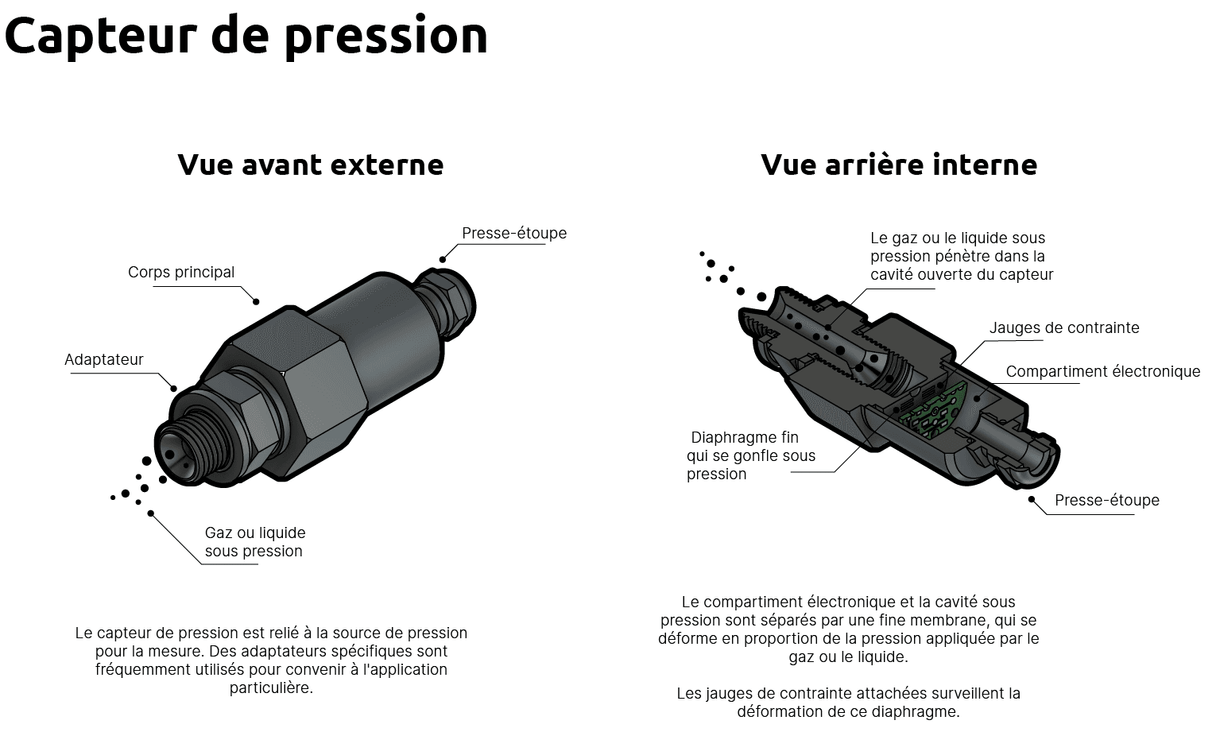 Capteur de pression

Vue avant externe

Presse-étoupe

Corps principal

Adaptateur

Gaz ou liquide sous pression

Le capteur de pression est relié à la source de pression pour la mesure. Des adaptateurs spécifiques sont fréquemment utilisés pour convenir à l'application particulière.

Vue arrière interne

Le gaz ou le liquide sous pression pénètre dans la cavité ouverte du capteur

Jauges de contrainte

Compartiment électronique

Diaphragme fin qui se gonfle sous pression

Presse-étoupe

Le compartiment électronique et la cavité sous pression sont séparés par une fine membrane, qui se déforme en proportion de la pression appliquée par le gaz ou le liquide.

Les jauges de contrainte attachées surveillent la déformation de ce diaphragme.