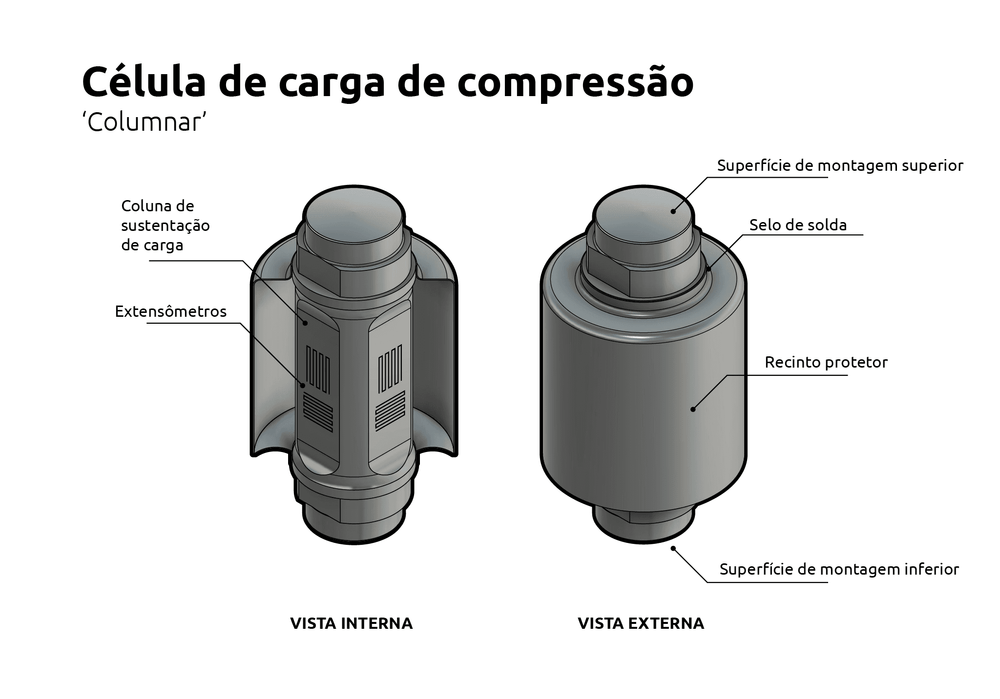 Célula de carga de compressão
'Columnar'

Coluna de sustentação de carga

Extensômetros

Superfície de montagem superior

Selo de solda

Recinto protetor

Superfície de montagem inferior

VISTA INTERNA

VISTA EXTERNA